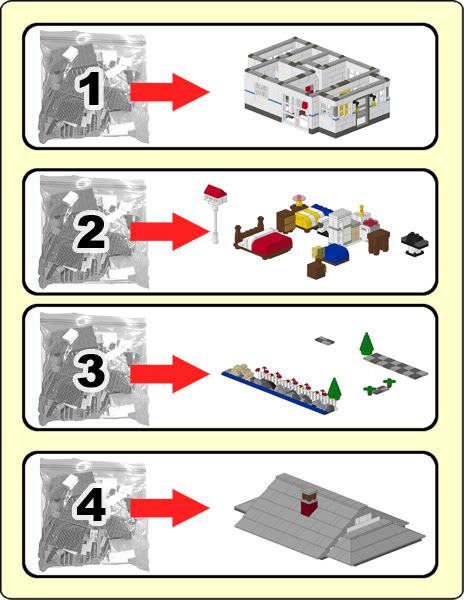 1

2

3

4