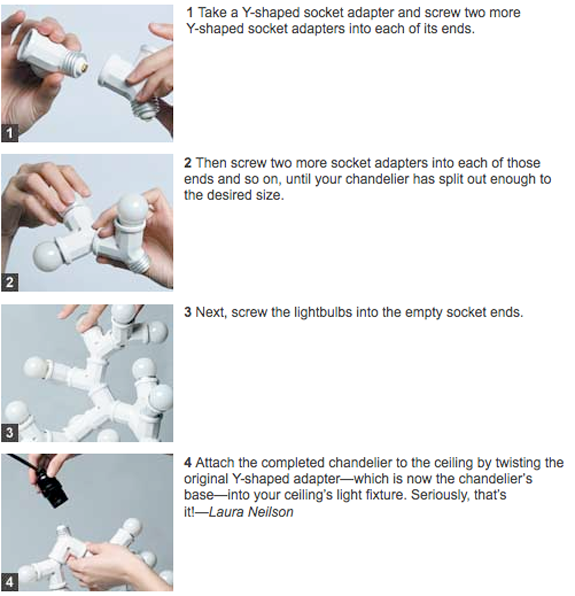 1

1 Take a Y-shaped socket adapter and screw two more Y-shaped socket adapters into each of its ends.

2

2 Then screw two more socket adapters into each of those ends and so on, until your chandelier has split out enough to the desired size.

3

3 Next, screw the lightbulbs into the empty socket ends.

4

4 Attach the completed chandelier to the ceiling by twisting the original Y-shaped adapter—which is now the chandelier's base—into your ceiling's light fixture. Seriously, that's it!—Laura Neilson