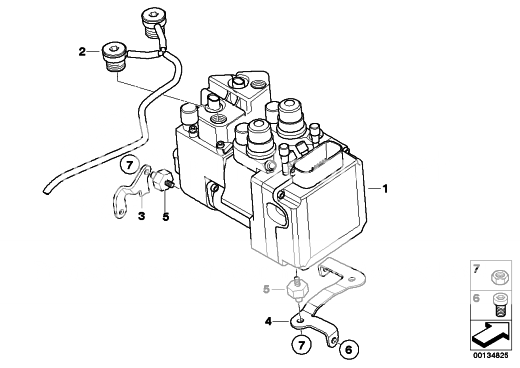 2
7
3
5
1
5
4
7
6
7
6
00134825